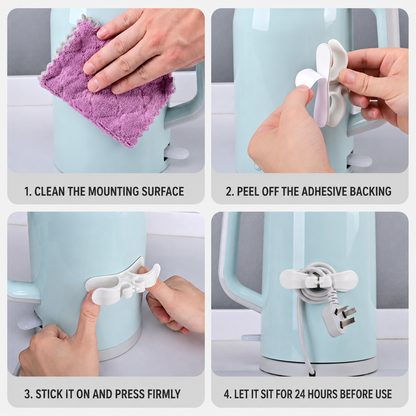 1. CLEAN THE MOUNTING SURFACE

2. PEEL OFF THE ADHESIVE BACKING

3. STICK IT ON AND PRESS FIRMLY

4. LET IT SIT FOR 24 HOURS BEFORE USE