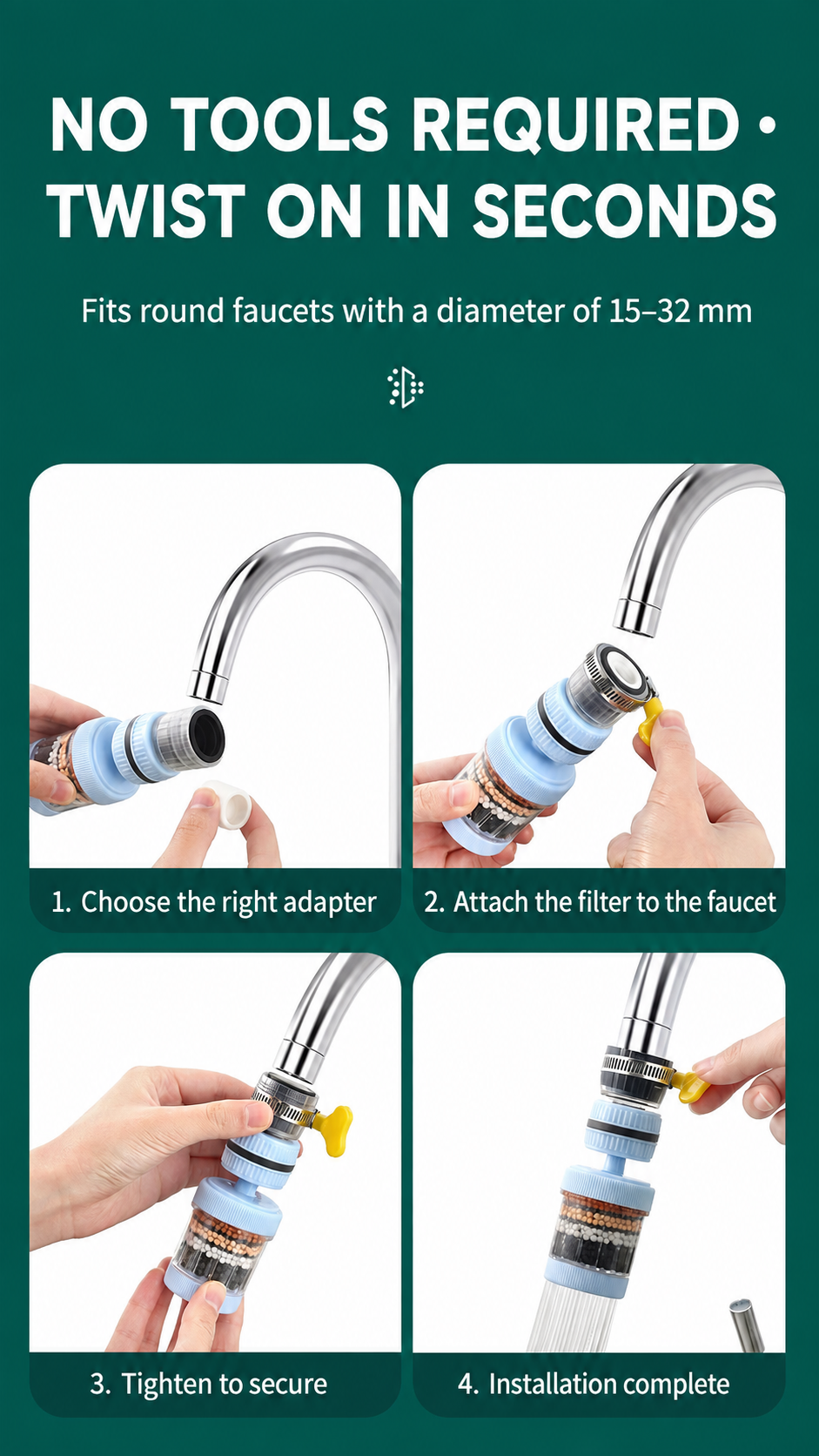 NO TOOLS REQUIRED • TWIST ON IN SECONDS

Fits round faucets with a diameter of 15–32 mm

1. Choose the right adapter

2. Attach the filter to the faucet

3. Tighten to secure

4. Installation complete