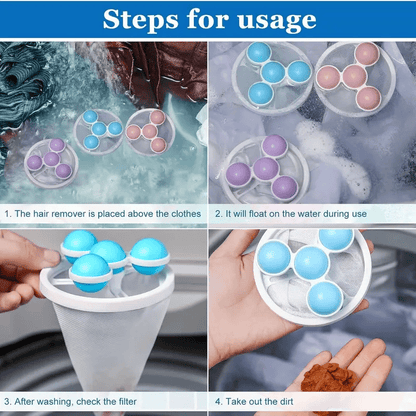 Steps for usage

1. The hair remover is placed above the clothes

2. It will float on the water during use

3. After washing, check the filter

4. Take out the dirt